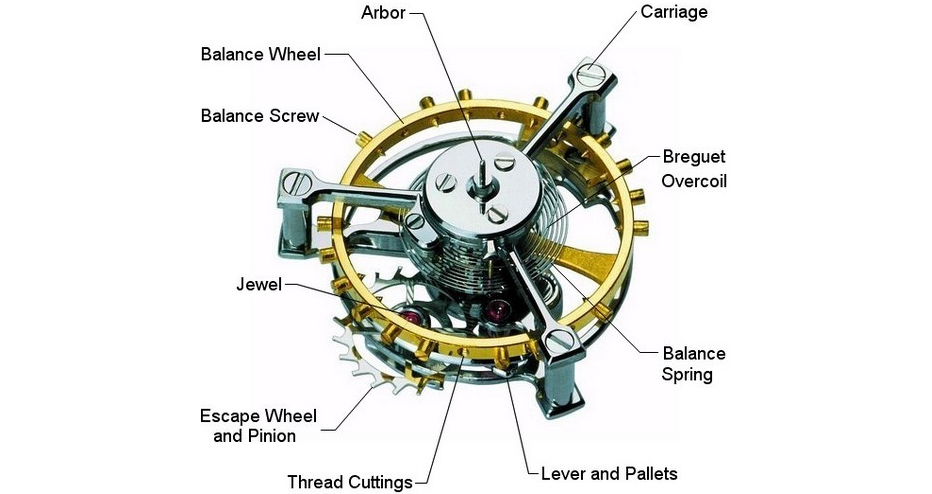 Arbor
Carriage
Balance Wheel
Balance Screw
Breguet Overcoil
Jewel
Balance Spring
Escape Wheel and Pinion
Thread Cuttings
Lever and Pallets